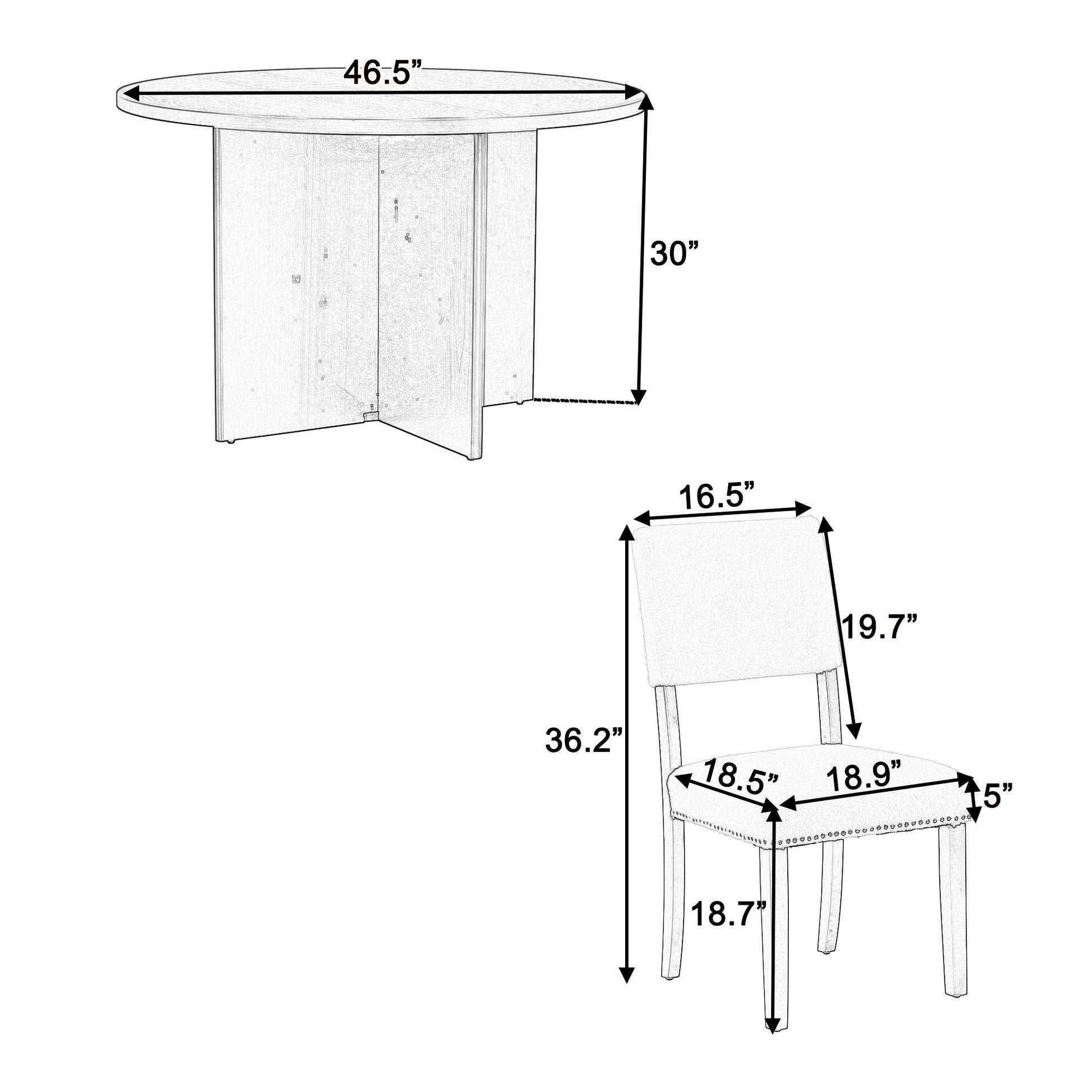 46.5”

30”

16.5”

19.7”

36.2”

18.5”

18.9”

5”

18.7”