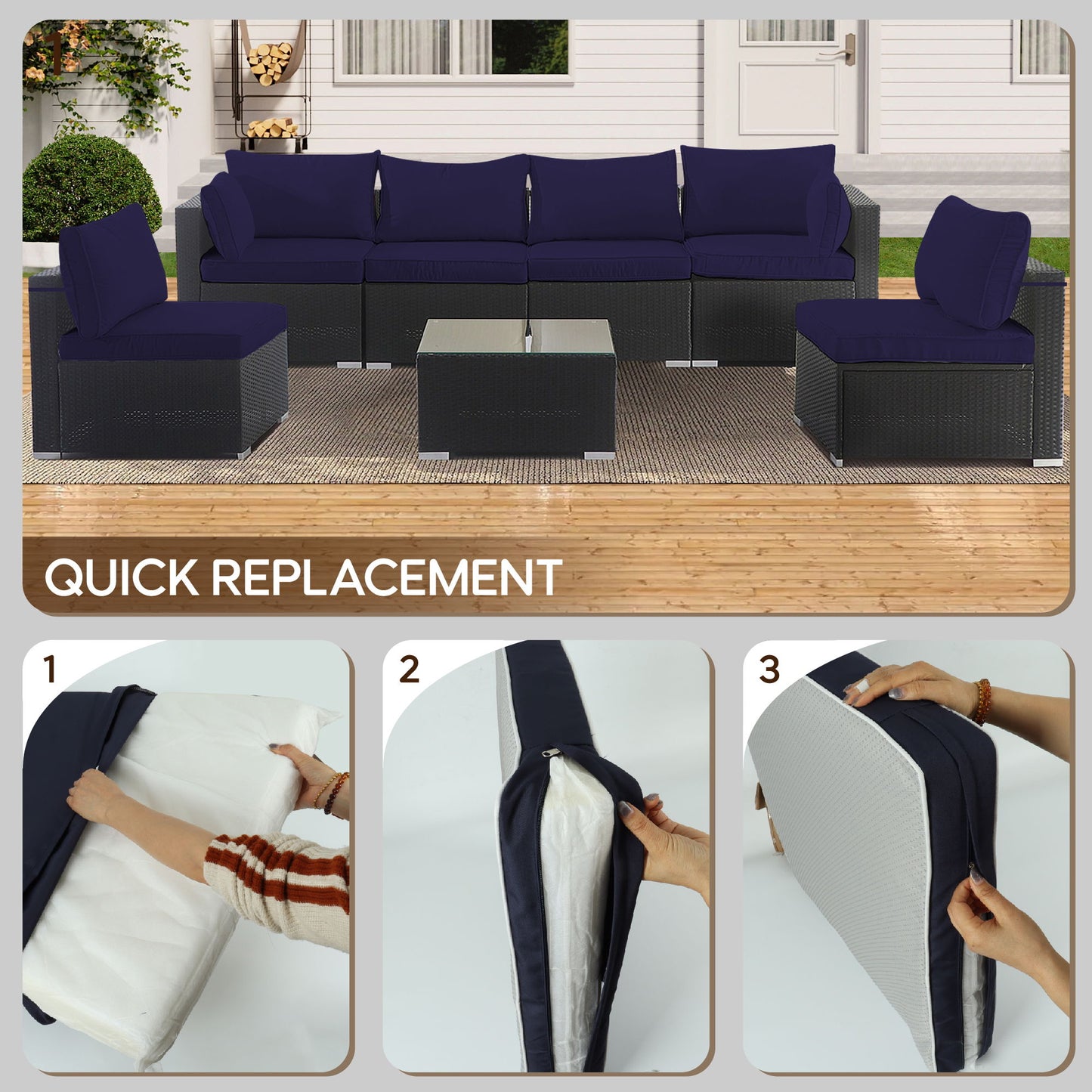 QUICK REPLACEMENT

1

2

3