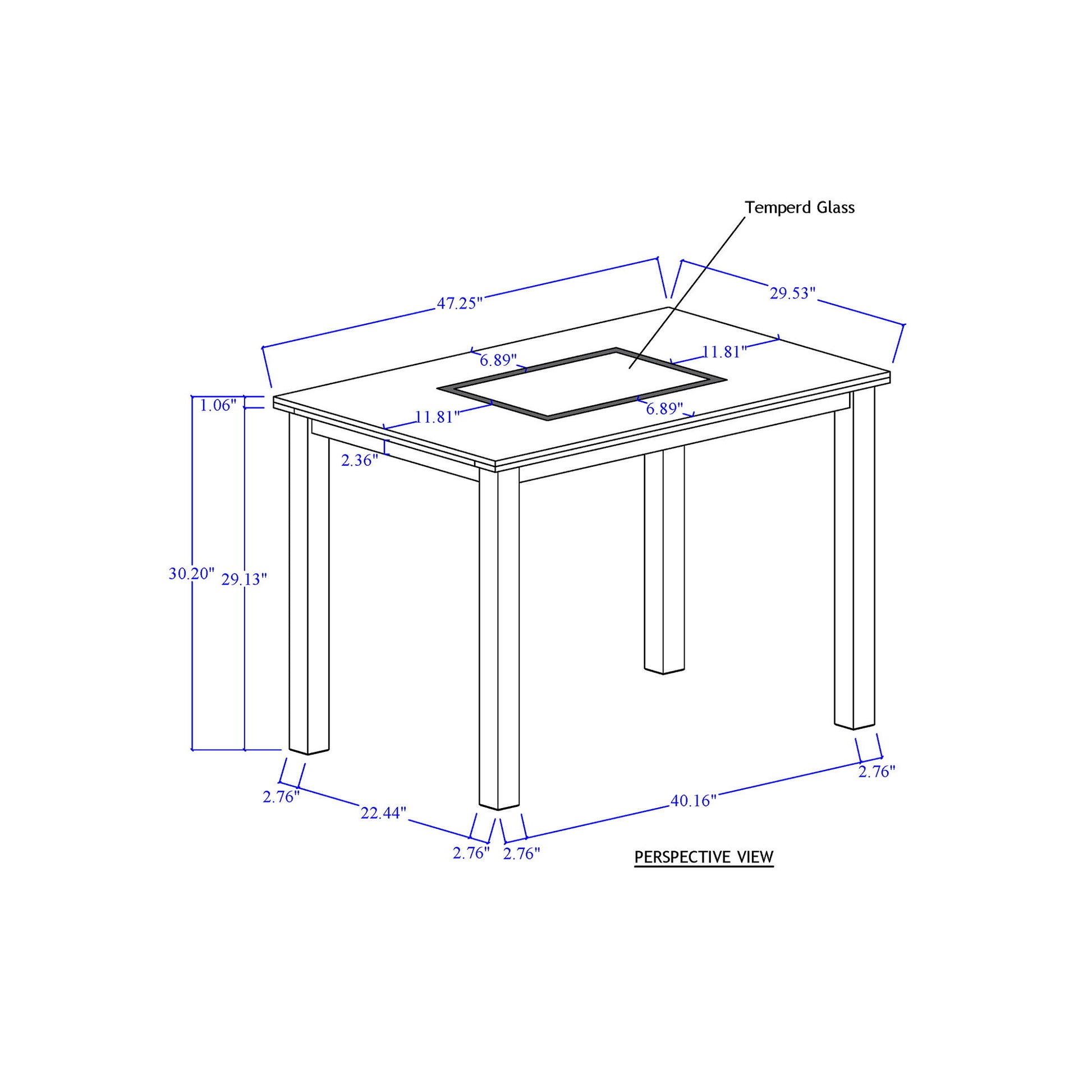 Temperd Glass

47.25"

29.53"

6.89"

11.81"

1.06"

11.81"

6.89"

2.36"

30.20"

29.13"

2.76"

22.44"

2.76"

2.76"

40.16"

2.76"

PERSPECTIVE VIEW