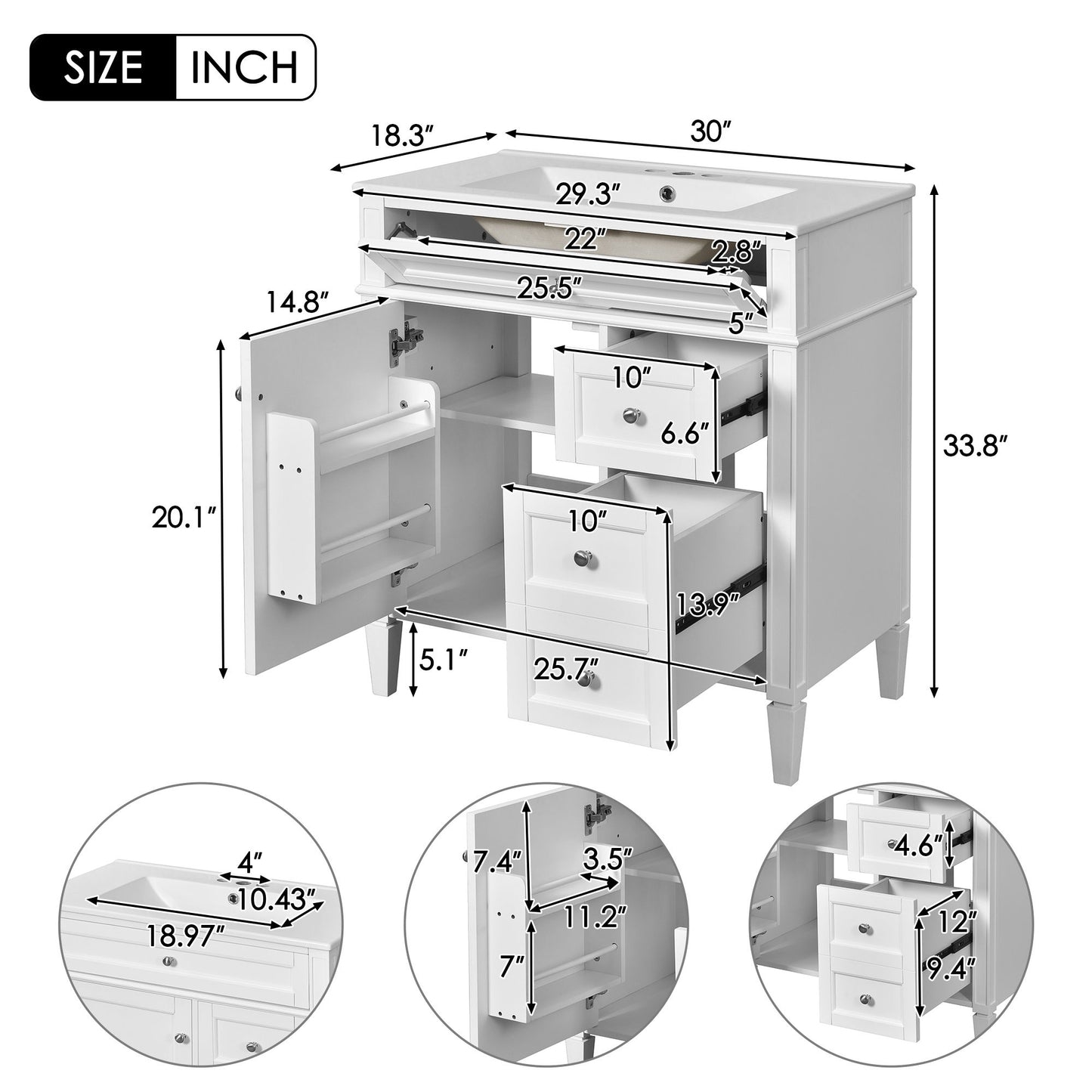 SIZE INCH

18.3″
30″
29.3″
22″
2.8″
25.5″
5″
14.8″
10″
6.6″
33.8″
20.1″
10″
13.9″
5.1″
25.7″

4″
10.43″
18.97″

7.4″
3.5″
11.2″
7″

4.6″
12″
9.4″